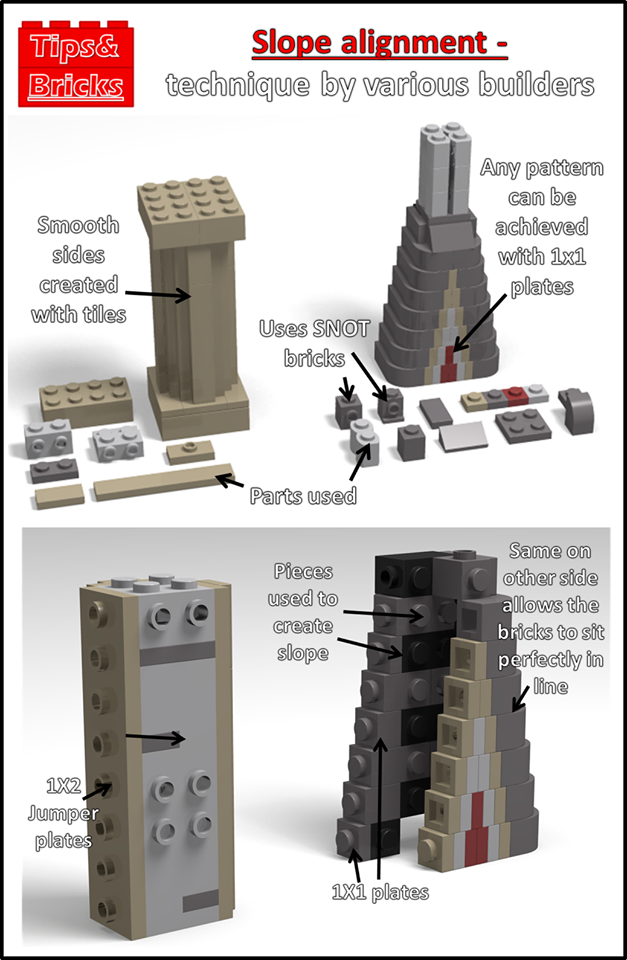 Tips&
Bricks

Slope alignment -
technique by various builders

Smooth sides created with tiles

Any pattern can be achieved with 1x1 plates

Uses SNOT bricks

Parts used

Pieces used to create slope

Same on other side allows the bricks to sit perfectly in line

1X2 Jumper plates

1X1 plates