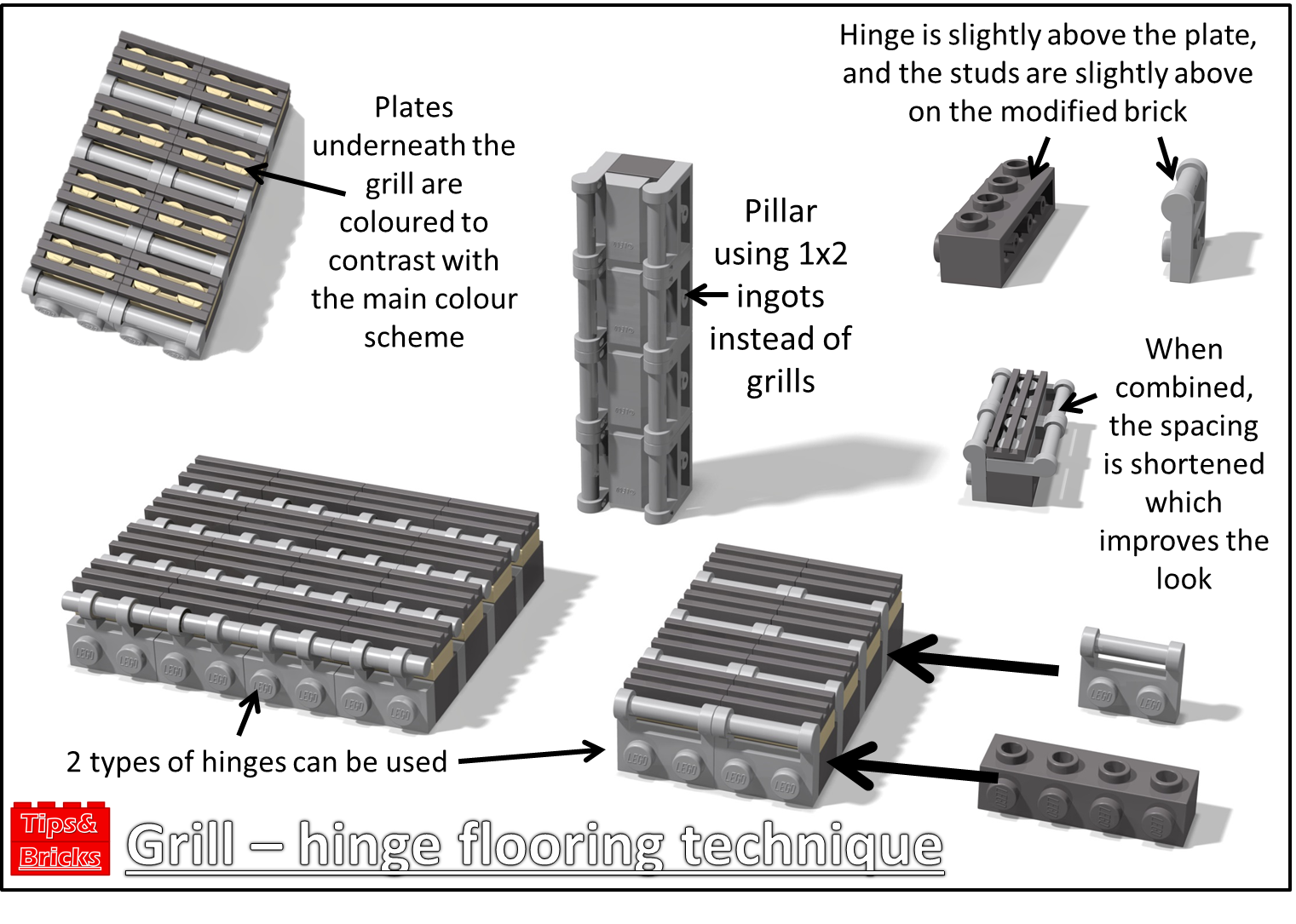 Plates underneath the grill are coloured to contrast with the main colour scheme

Pillar using 1x2 ingots instead of grills

Hinge is slightly above the plate, and the studs are slightly above on the modified brick

When combined, the spacing is shortened which improves the look

2 types of hinges can be used

Tips& Bricks

Grill – hinge flooring technique