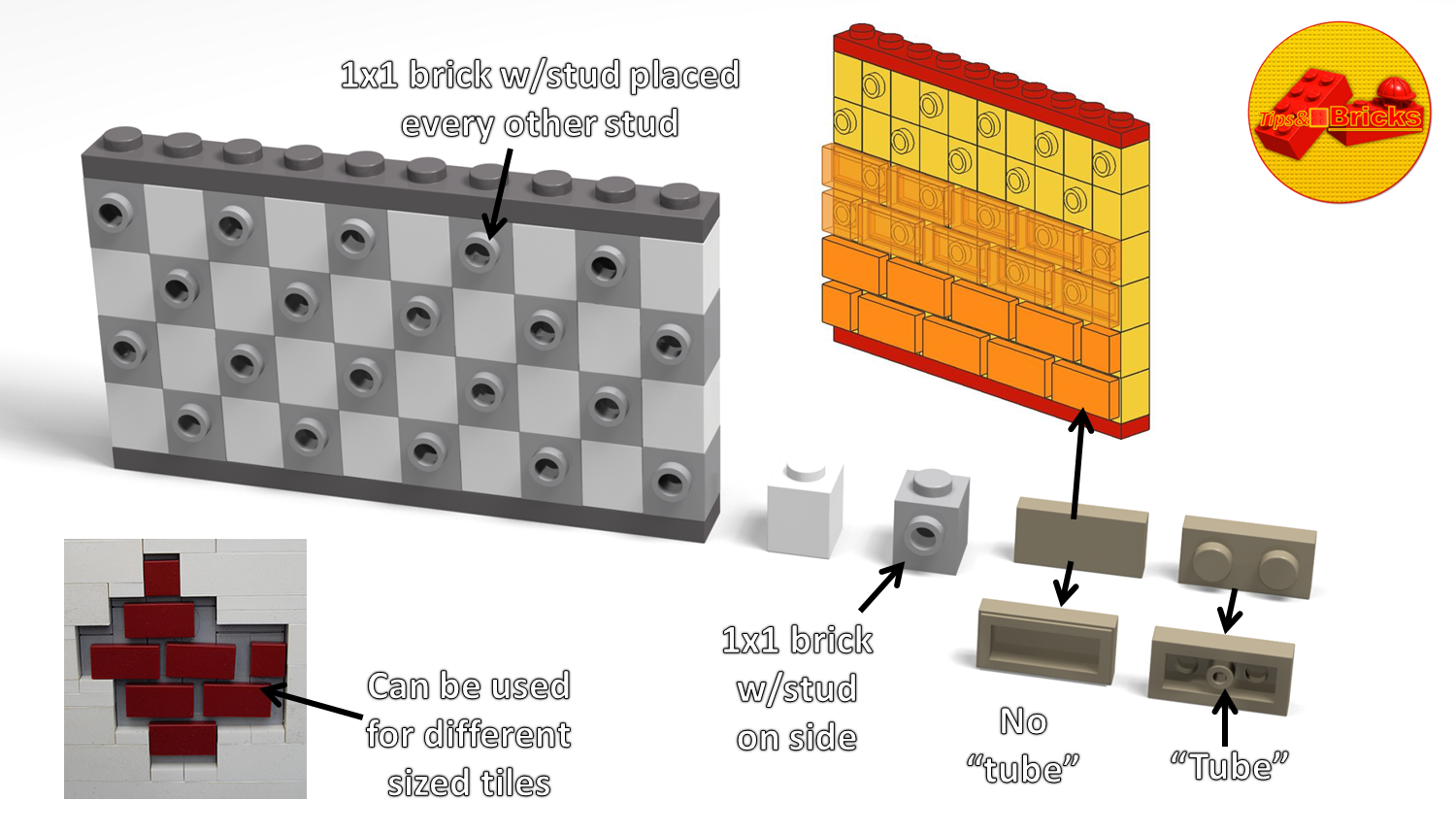 1x1 brick w/stud placed every other stud

Tips&Bricks

Can be used for different sized tiles

1x1 brick w/stud on side

No "tube"

"Tube"